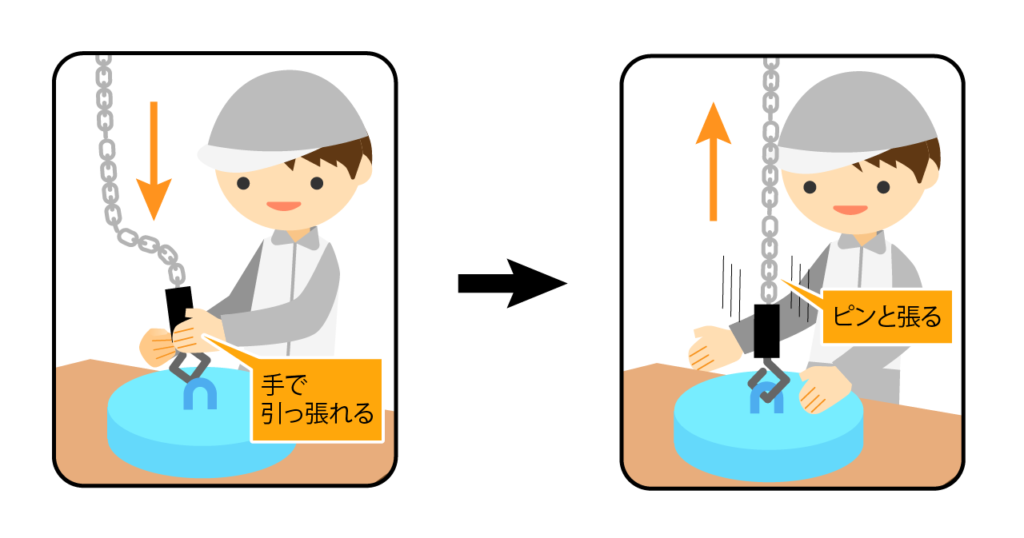 手で
引っ張れる

ピンと張る